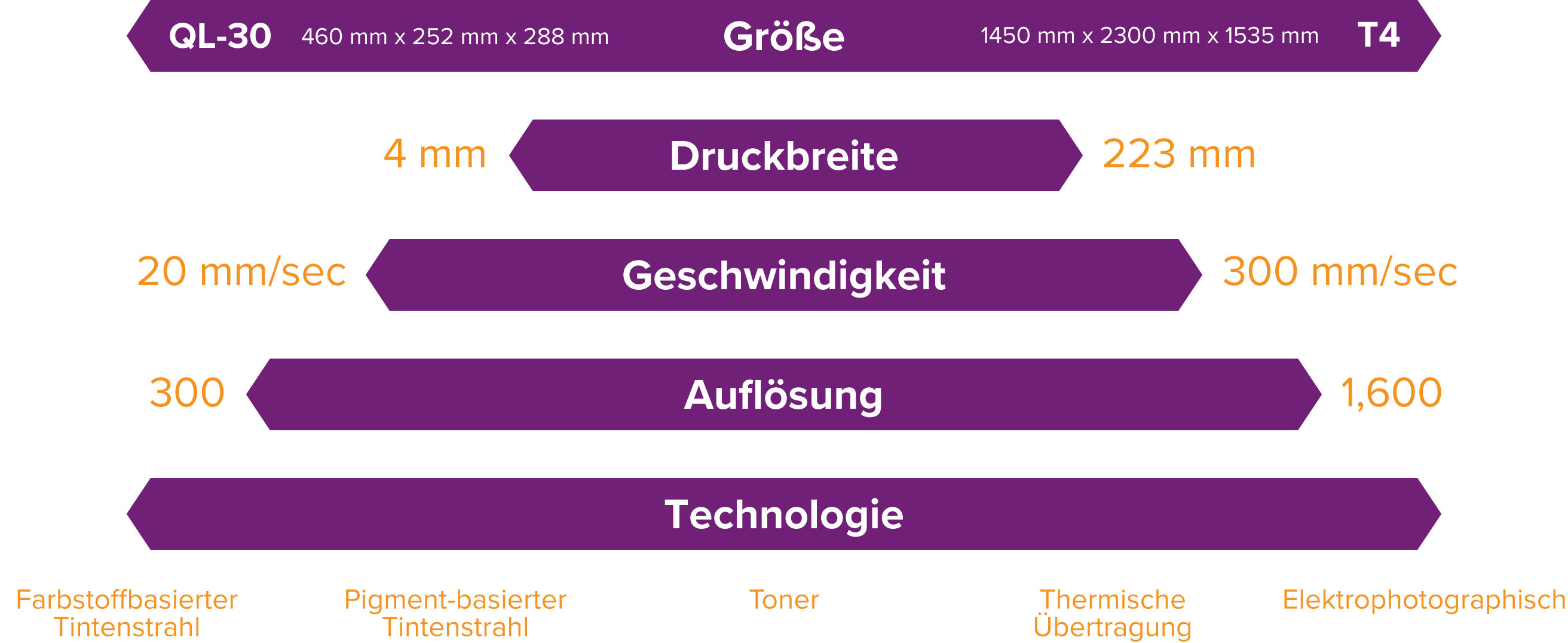 QL-30 460 mm x 252 mm x 288 mm Größe 1450 mm x 2300 mm x 1535 mm T4

4 mm Druckbreite 223 mm

20 mm/sec Geschwindigkeit 300 mm/sec

300 Auflösung 1,600

Technologie

Farbstoffbasierter Tintenstrahl

Pigment-basierter Tintenstrahl

Toner

Thermische Übertragung

Elektrophotographisch