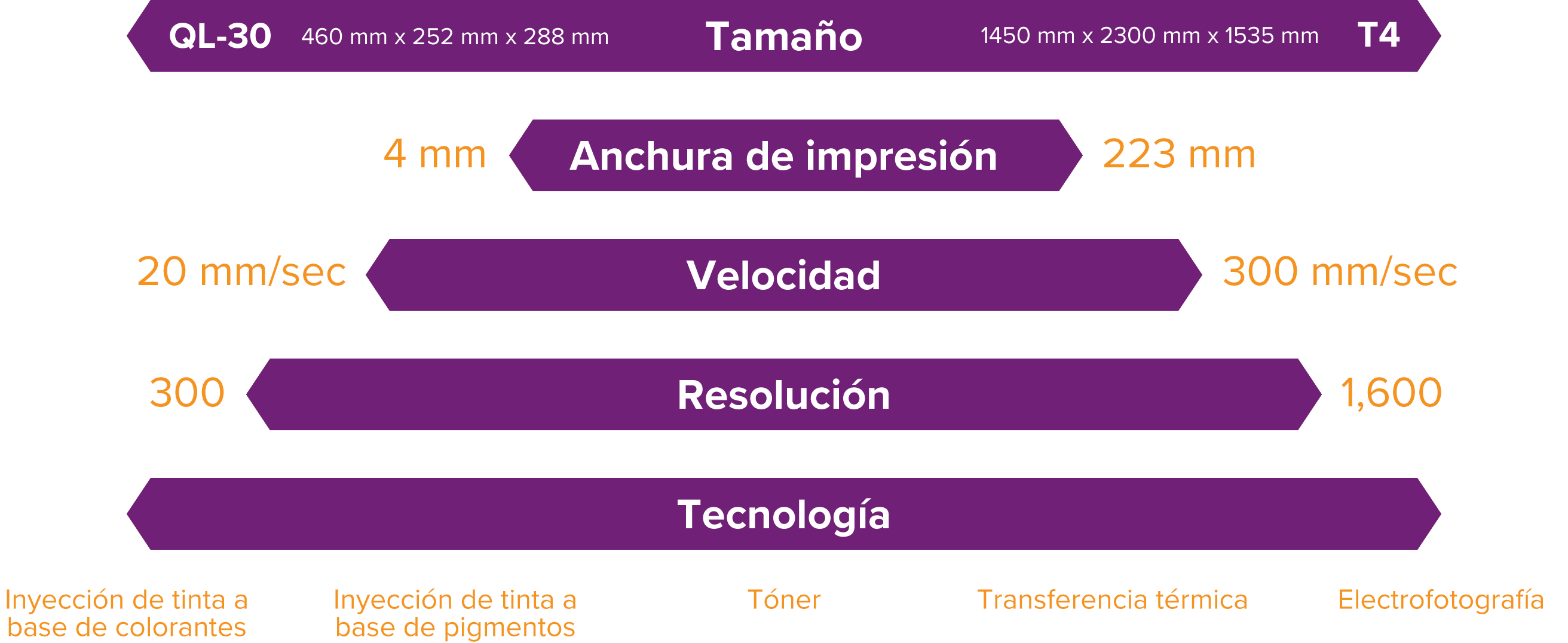 QL-30 460 mm x 252 mm x 288 mm Tamaño 1450 mm x 2300 mm x 1535 mm T4

4 mm Anchura de impresión 223 mm

20 mm/sec Velocidad 300 mm/sec

300 Resolución 1,600

Tecnología

Inyección de tinta a base de colorantes

Inyección de tinta a base de pigmentos

Tóner

Transferencia térmica

Electrofotografía